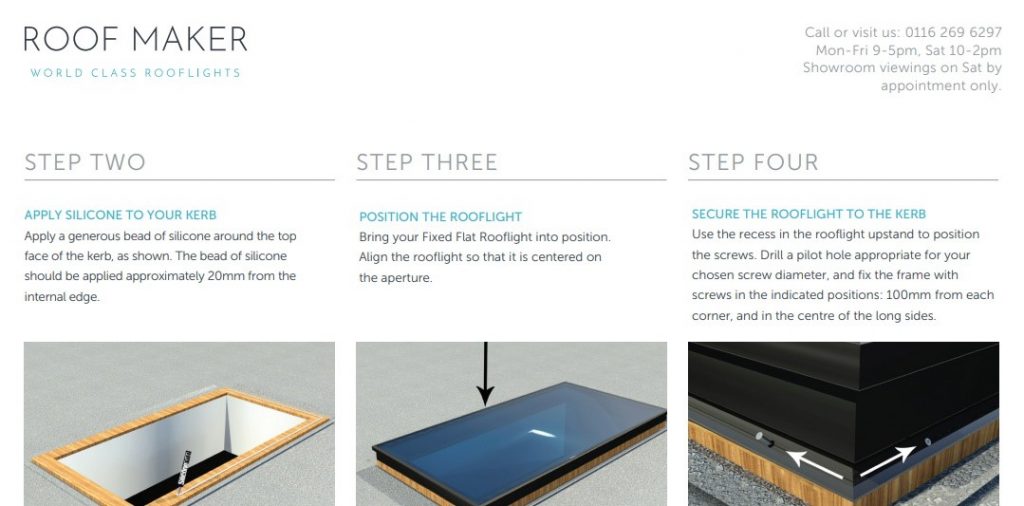 ROOF MAKER
WORLD CLASS ROOFLIGHTS

Call or visit us: 0116 269 6297
Mon-Fri 9-5pm, Sat 10-2pm
Showroom viewings on Sat by appointment only.

STEP TWO

APPLY SILICONE TO YOUR KERB
Apply a generous bead of silicone around the top face of the kerb, as shown. The bead of silicone should be applied approximately 20mm from the internal edge.

STEP THREE

POSITION THE ROOFLIGHT
Bring your Fixed Flat Rooflight into position. Align the rooflight so that it is centered on the aperture.

STEP FOUR

SECURE THE ROOFLIGHT TO THE KERB
Use the recess in the rooflight upstand to position the screws. Drill a pilot hole appropriate for your chosen screw diameter, and fix the frame with screws in the indicated positions: 100mm from each corner, and in the centre of the long sides.